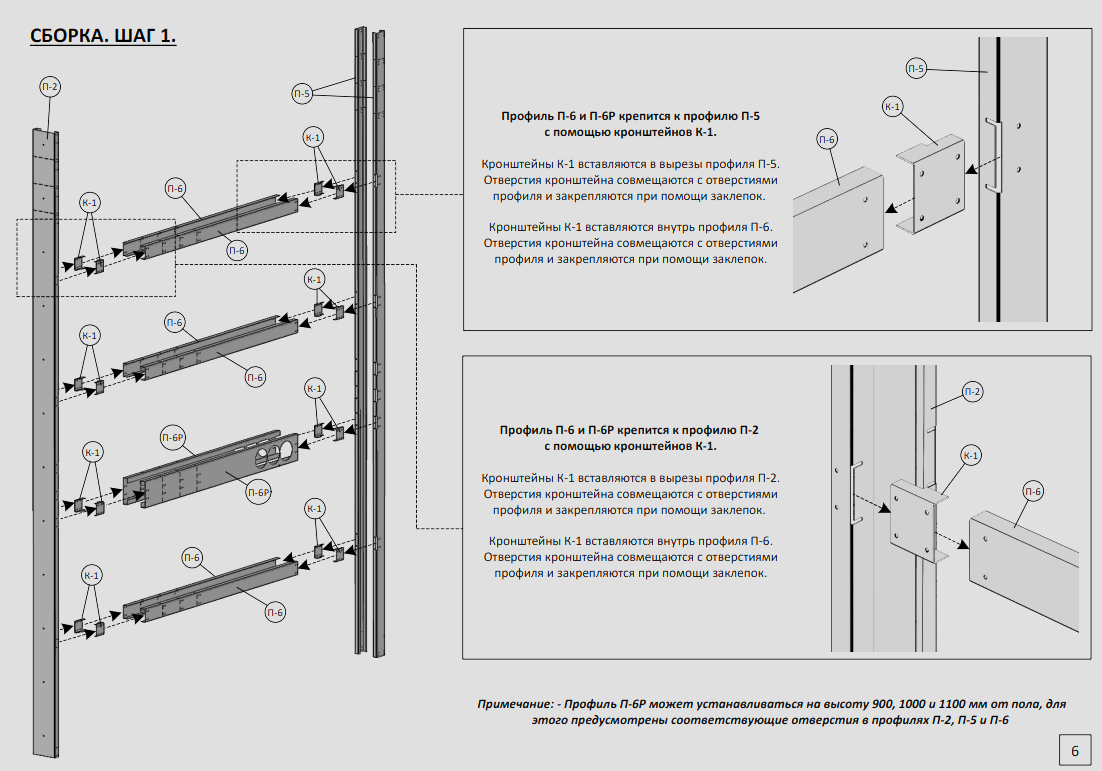 СБОРКА. ШАГ 1.

П-2

П-5

К-1

П-6

К-1

П-6

К-1

П-6

К-1

П-6

К-1

П-6Р

К-1

П-6Р

К-1

П-6

К-1

П-6

Профиль П-6 и П-6Р крепится к профилю П-5 с помощью кронштейнов К-1.

Кронштейны К-1 вставляются в вырезы профиля П-5. Отверстия кронштейна совмещаются с отверстиями профиля и закрепляются при помощи заклепок.

Кронштейны К-1 вставляются внутрь профиля П-6. Отверстия кронштейна совмещаются с отверстиями профиля и закрепляются при помощи заклепок.

П-5

К-1

П-6

Профиль П-6 и П-6Р крепится к профилю П-2 с помощью кронштейнов К-1.

Кронштейны К-1 вставляются в вырезы профиля П-2. Отверстия кронштейна совмещаются с отверстиями профиля и закрепляются при помощи заклепок.

Кронштейны К-1 вставляются внутрь профиля П-6. Отверстия кронштейна совмещаются с отверстиями профиля и закрепляются при помощи заклепок.

П-2

К-1

П-6

Примечание: - Профиль П-6Р может устанавливаться на высоту 900, 1000 и 1100 мм от пола, для этого предусмотрены соответствующие отверстия в профилях П-2, П-5 и П-6

6